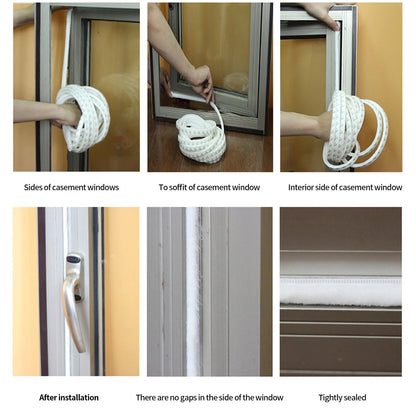 Sides of casement windows

To soffit of casement window

Interior side of casement window

After installation

There are no gaps in the side of the window

Tightly sealed