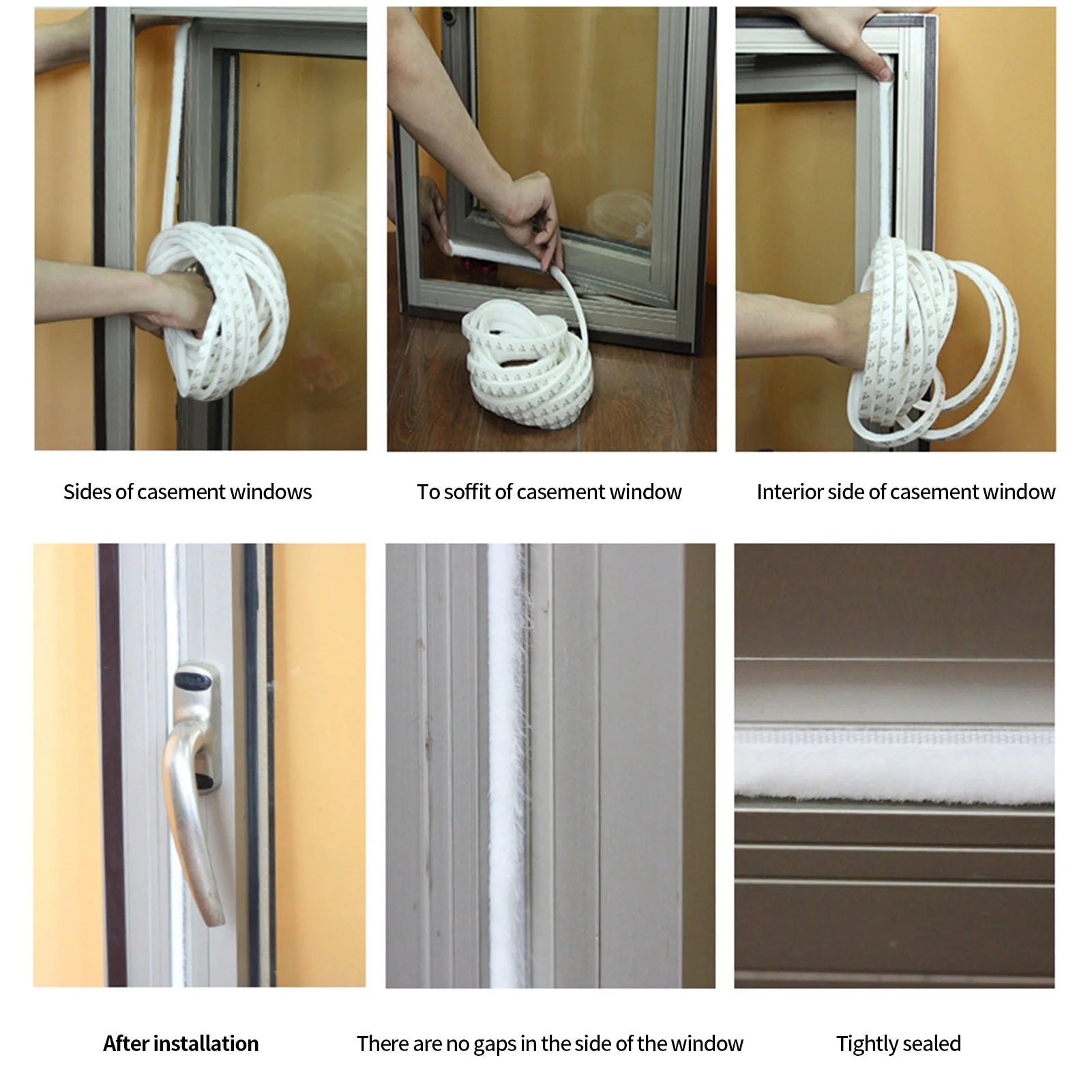 Sides of casement windows

To soffit of casement window

Interior side of casement window

After installation

There are no gaps in the side of the window

Tightly sealed