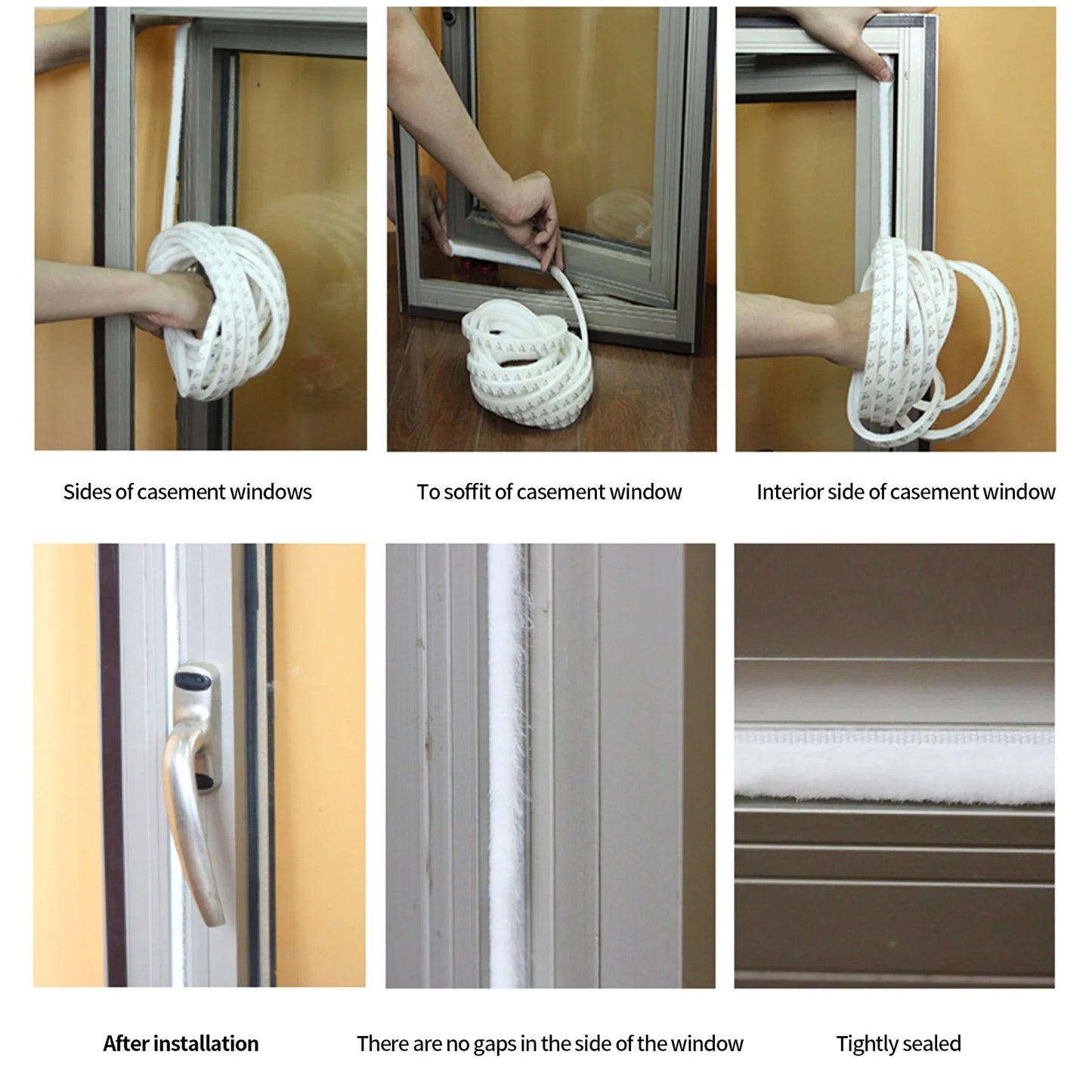 Sides of casement windows

To soffit of casement window

Interior side of casement window

After installation

There are no gaps in the side of the window

Tightly sealed