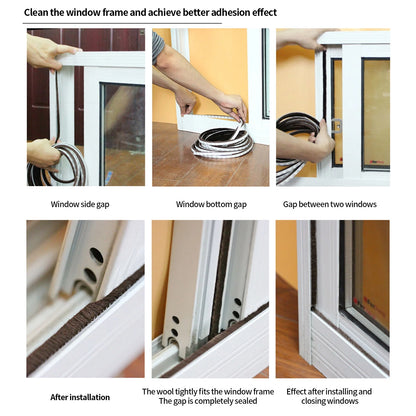 Clean the window frame and achieve better adhesion effect

Window side gap

Window bottom gap

Gap between two windows

After installation

The wool tightly fits the window frame
The gap is completely sealed

Effect after installing and closing windows